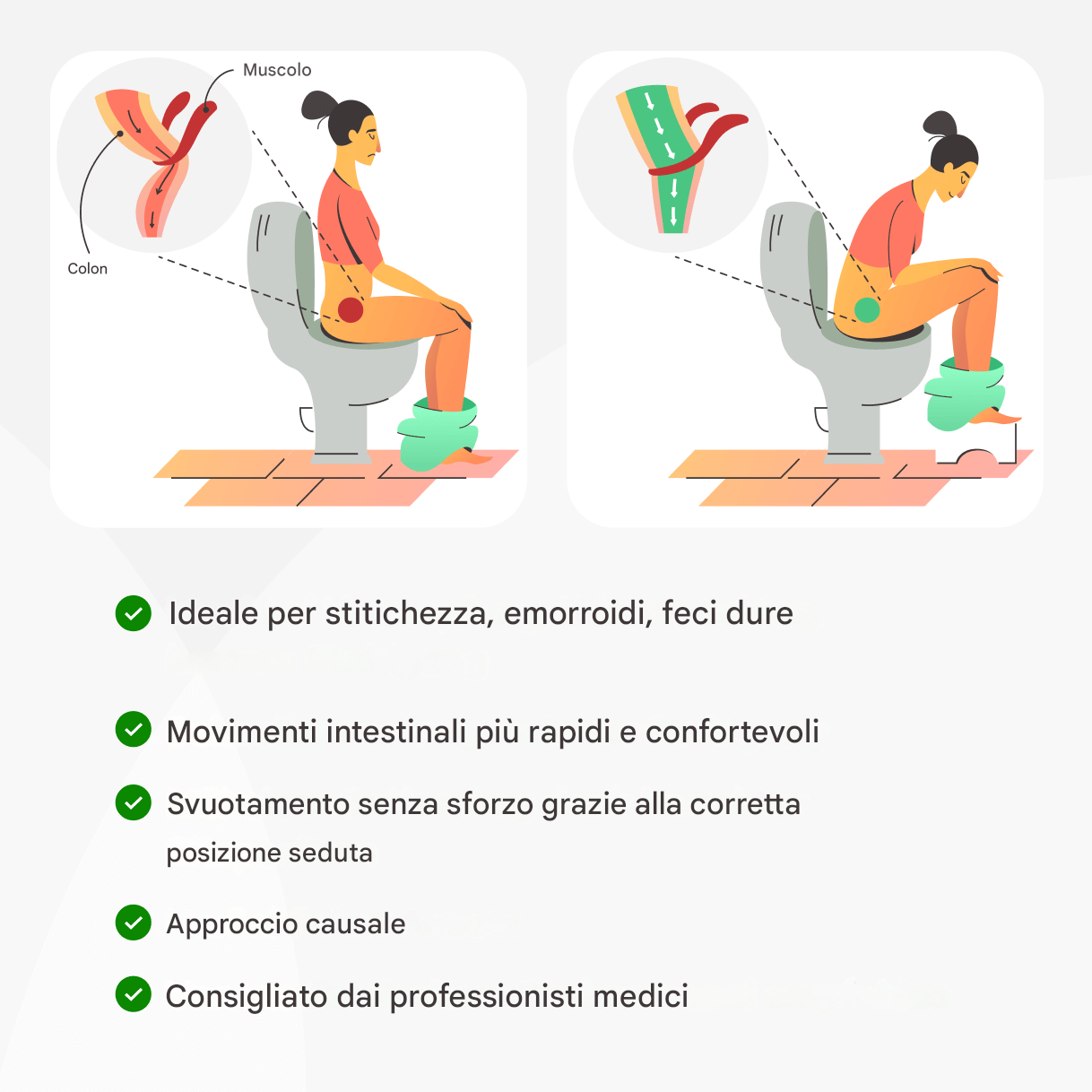 Muscolo

Colon

Ideale per stitichezza, emorroidi, feci dure

Movimenti intestinali più rapidi e confortevoli

Svuotamento senza sforzo grazie alla corretta posizione seduta

Approccio causale

Consigliato dai professionisti medici